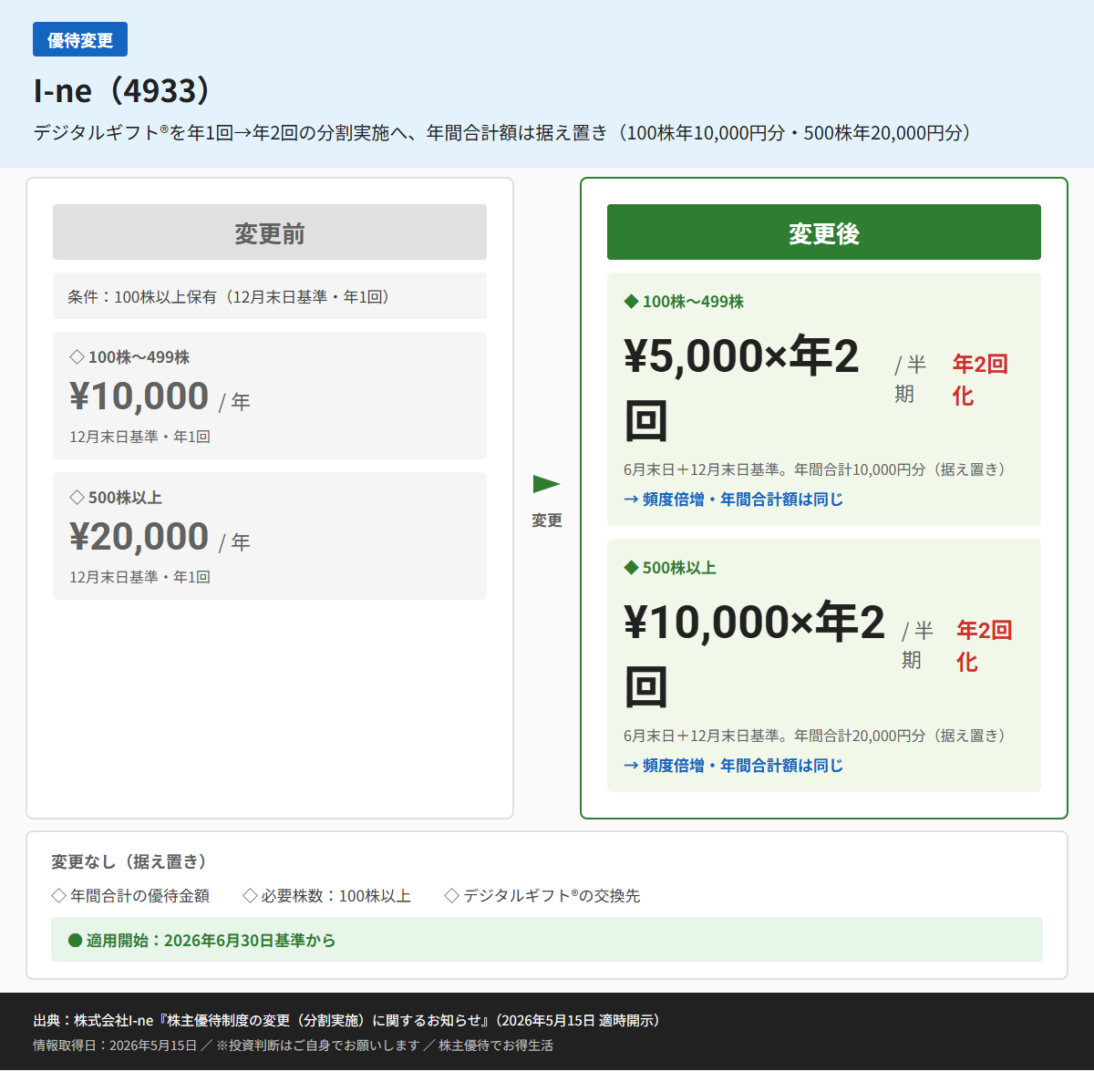 優待変更

I-ne（4933）

デジタルギフト®を年1回→年2回の分割実施へ、年間合計額は据え置き（100株年10,000円分・500株年20,000円分）

変更前

条件：100株以上保有（12月末日基準・年1回）

◇ 100株〜499株
¥10,000 / 年
12月末日基準・年1回

◇ 500株以上
¥20,000 / 年
12月末日基準・年1回

変更

変更後

◆ 100株〜499株
¥5,000×年2回 / 半期 年2回化
6月末日＋12月末日基準。年間合計10,000円分（据え置き）
→ 頻度倍増・年間合計額は同じ

◆ 500株以上
¥10,000×年2回 / 半期 年2回化
6月末日＋12月末日基準。年間合計20,000円分（据え置き）
→ 頻度倍増・年間合計額は同じ

変更なし（据え置き）
◇ 年間合計の優待金額 ◇ 必要株数：100株以上 ◇ デジタルギフト®の交換先
● 適用開始：2026年6月30日基準から

出典：株式会社I-ne『株主優待制度の変更（分割実施）に関するお知らせ』（2026年5月15日 適時開示）
情報取得日：2026年5月15日 ／ ※投資判断はご自身でお願いします ／ 株主優待でお得生活