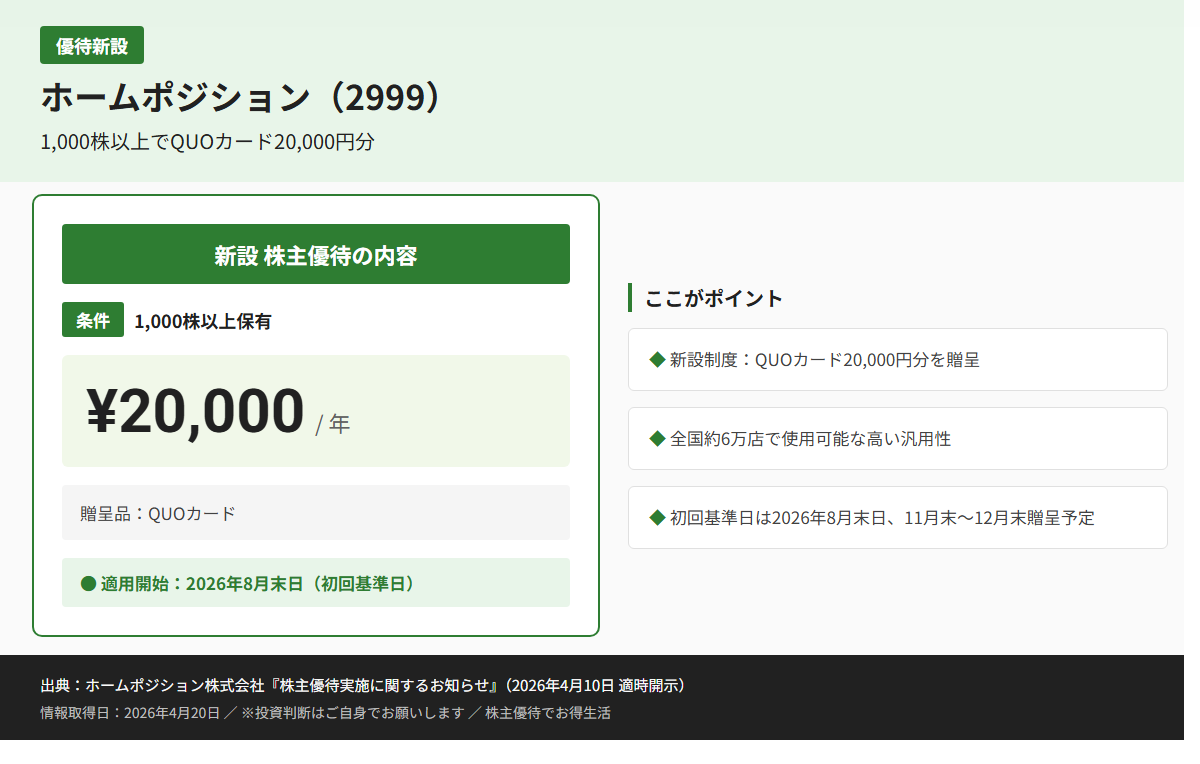 優待新設

ホームポジション（2999）

1,000株以上でQUOカード20,000円分

新設 株主優待の内容

条件 1,000株以上保有

¥20,000 / 年

贈呈品：QUOカード

● 適用開始：2026年8月末日（初回基準日）

ここがポイント

◆ 新設制度：QUOカード20,000円分を贈呈

◆ 全国約6万店で使用可能な高い汎用性

◆ 初回基準日は2026年8月末日、11月末〜12月末贈呈予定

出典：ホームポジション株式会社『株主優待実施に関するお知らせ』（2026年4月10日 適時開示）

情報取得日：2026年4月20日 ／ ※投資判断はご自身でお願いします ／ 株主優待でお得生活